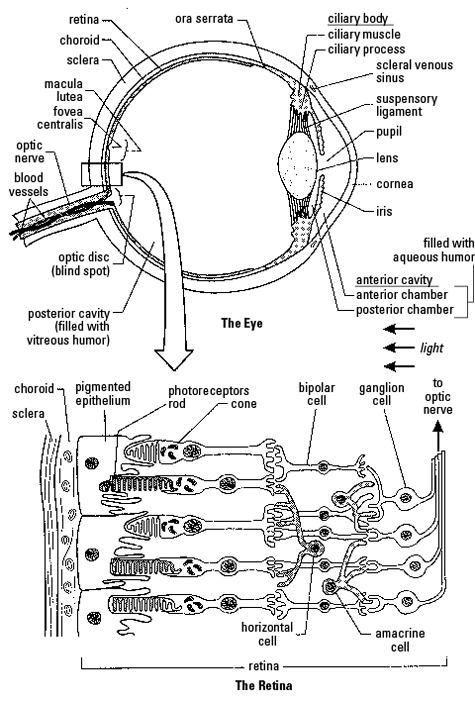 retina
choroid
sclera
macula lutea
fovea centralis
optic nerve
blood vessels
optic disc (blind spot)
posterior cavity (filled with vitreous humor)
ora serrata
ciliary body
ciliary muscle
ciliary process
scleral venous sinus
suspensory ligament
pupil
lens
cornea
iris
filled with aqueous humor
anterior cavity
anterior chamber
posterior chamber
The Eye
light
choroid
sclera
pigmented epithelium
photoreceptors
rod
cone
bipolar cell
ganglion cell
to optic nerve
horizontal cell
amacrine cell
retina
The Retina