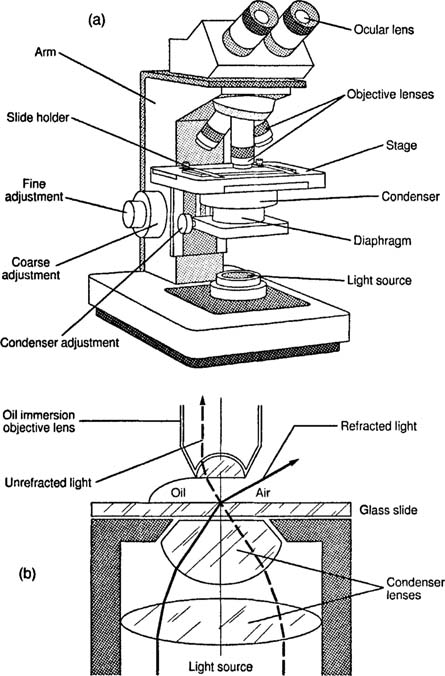 (a)

Ocular lens

Arm

Objective lenses

Slide holder

Stage

Fine adjustment

Condenser

Diaphragm

Coarse adjustment

Light source

Condenser adjustment

Oil immersion objective lens

Refracted light

Unrefracted light

Oil

Air

Glass slide

(b)

Condenser lenses

Light source